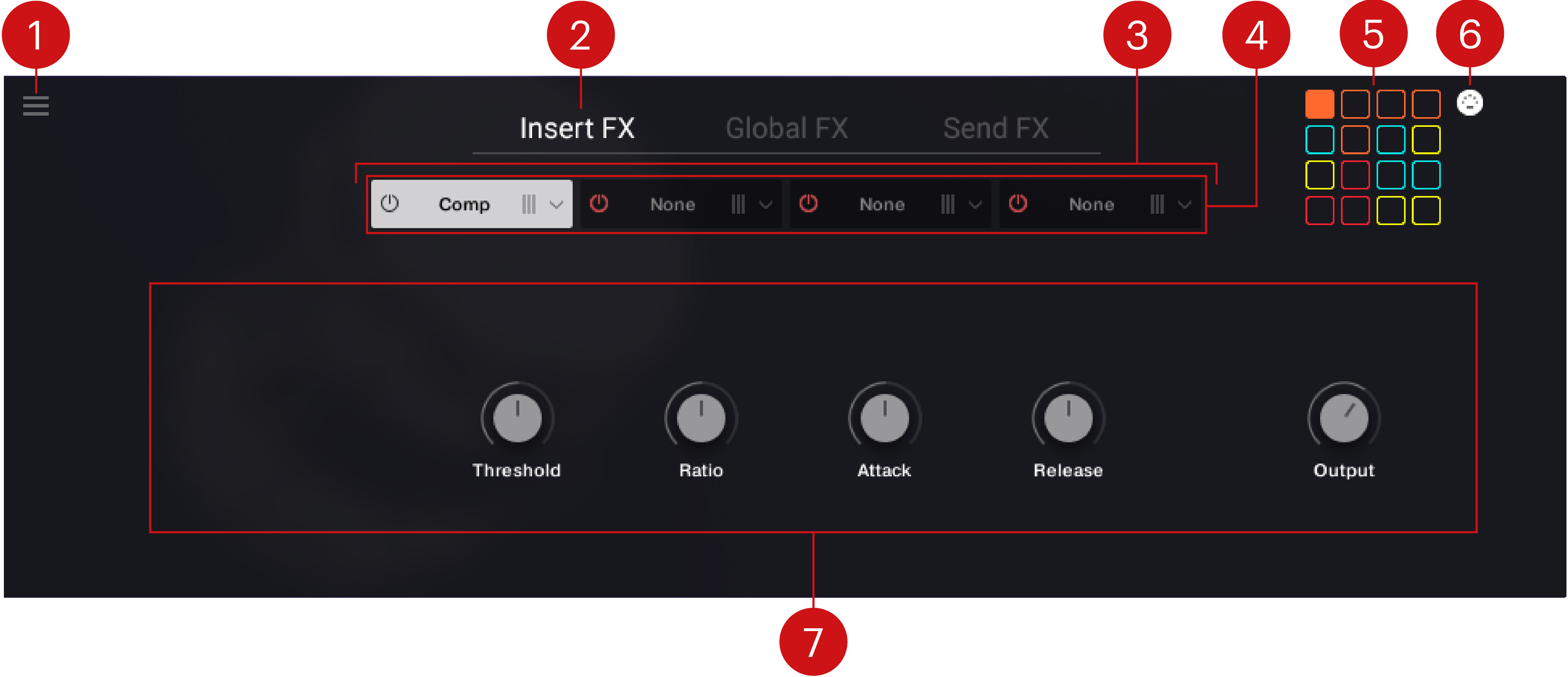 1
2
3
4
5
6

Insert FX Global FX Send FX

Comp None None None

Threshold Ratio Attack Release Output

7