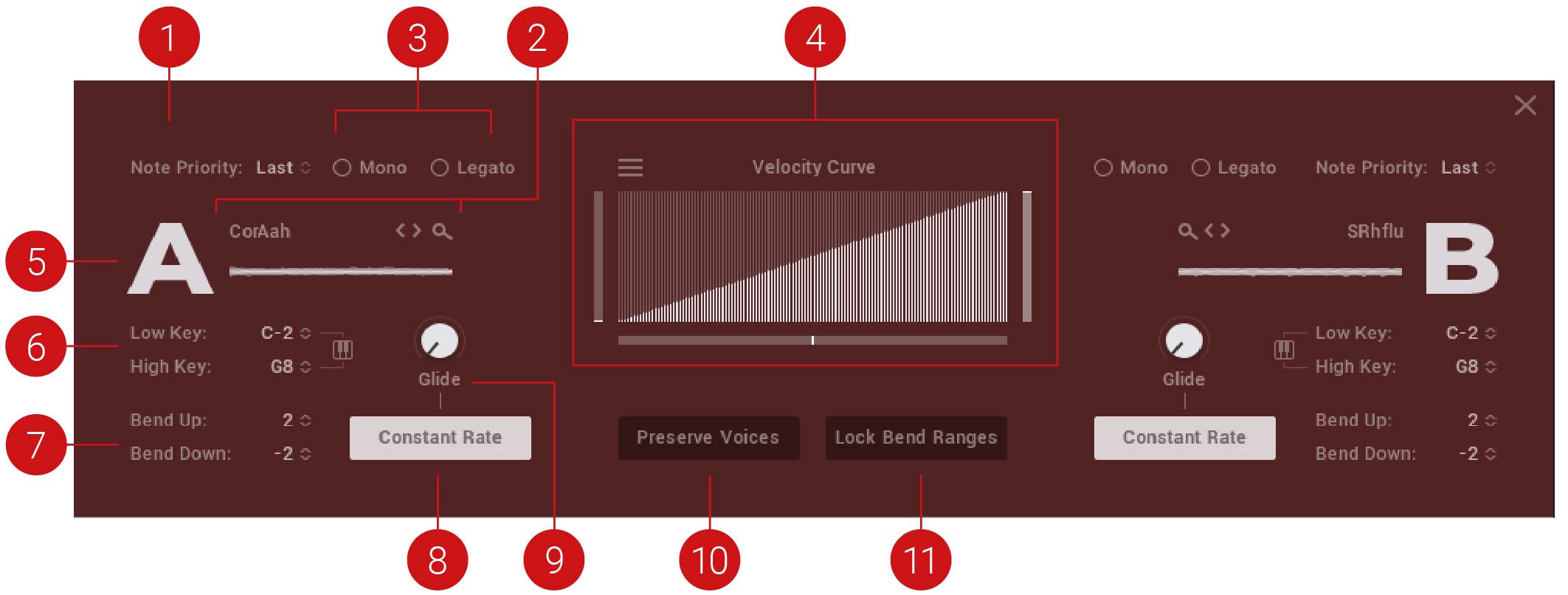 1
3
2
4

Note Priority: Last
Mono
Legato

Velocity Curve

Mono
Legato
Note Priority: Last

5
A
CorAah

SRhflu
B

6
Low Key: C-2
High Key: G8

Glide

Glide

Low Key: C-2
High Key: G8

7
Bend Up: 2
Bend Down: -2

Constant Rate

Preserve Voices

Lock Bend Ranges

Constant Rate

Bend Up: 2
Bend Down: -2

8
9
10
11